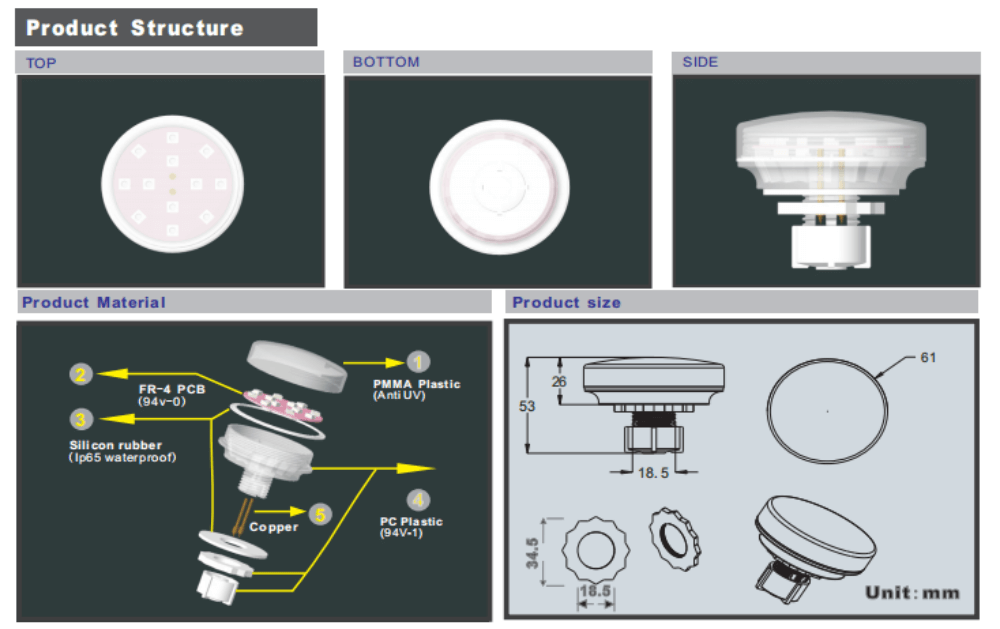 Product Structure

TOP

BOTTOM

SIDE

Product Material

2
FR-4 PCB
(94v-0)

3
Silicon rubber
(Ip65 waterproof)

1
PMMA Plastic
(Anti UV)

5
Copper

4
PC Plastic
(94V-1)

Product size

26
53
18.5
61
34.5
18.5

Unit:mm